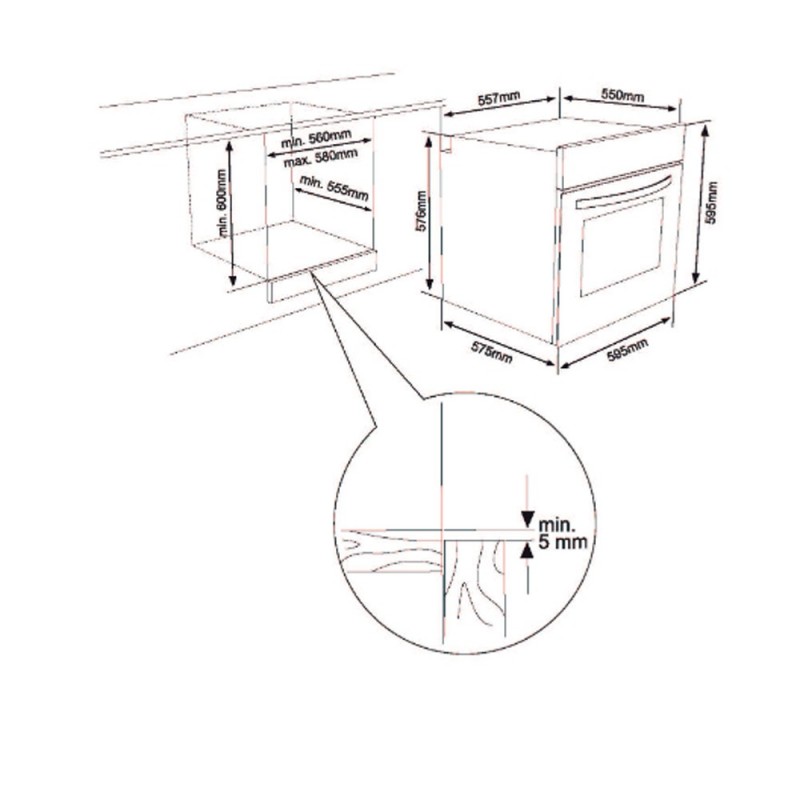 min. 560mm
max. 580mm
min. 555mm
min. 600mm
557mm
550mm
576mm
595mm
575mm
595mm
min.
5 mm